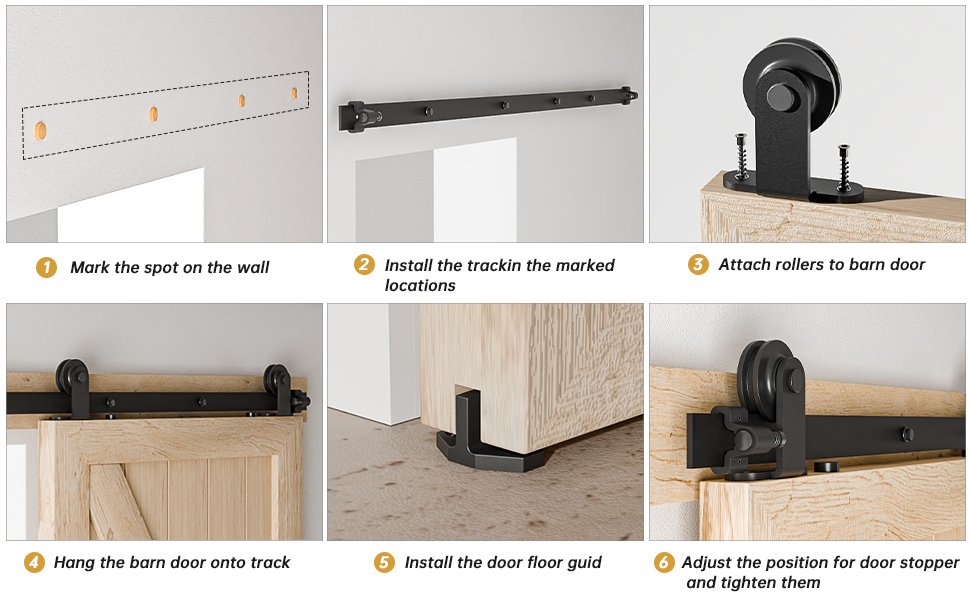 1 Mark the spot on the wall

2 Install the trackin the marked locations

3 Attach rollers to barn door

4 Hang the barn door onto track

5 Install the door floor guid

6 Adjust the position for door stopper and tighten them